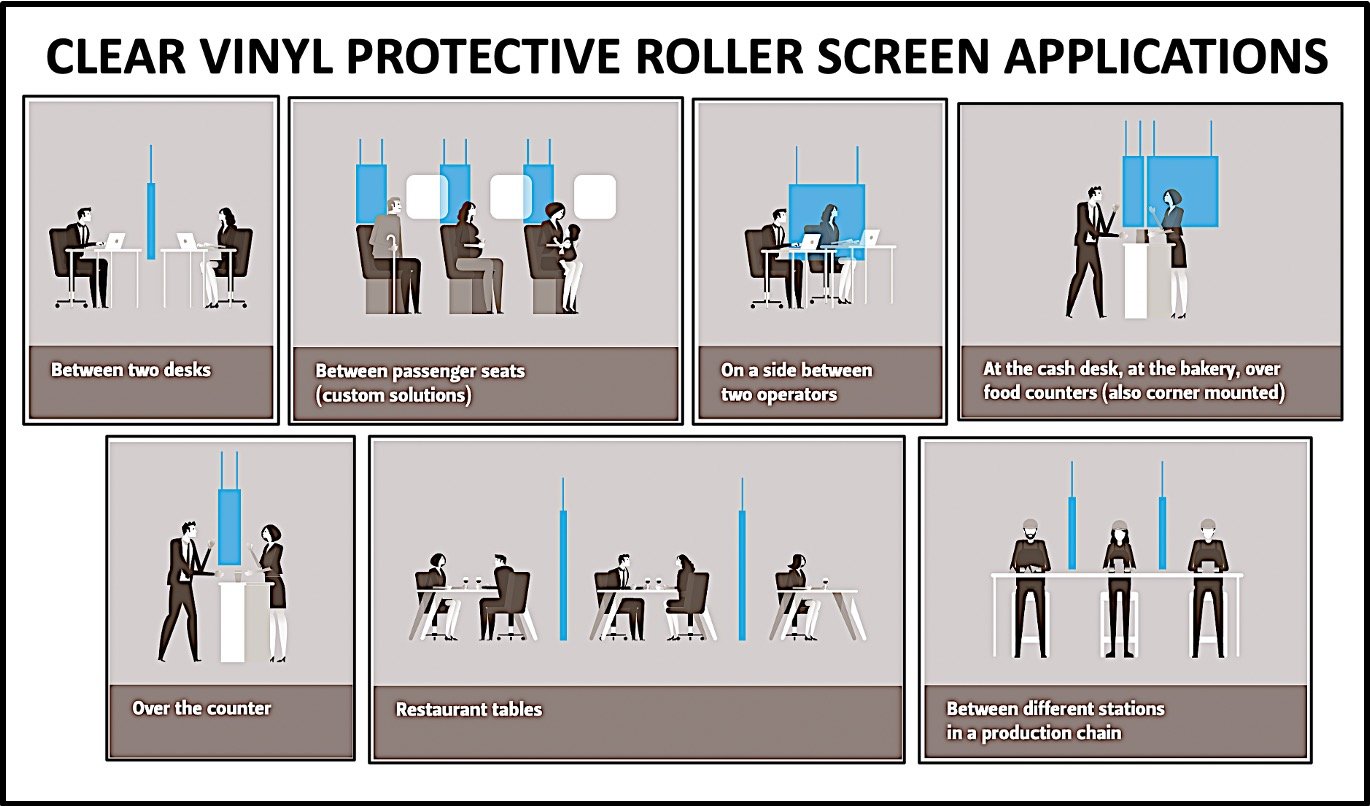 CLEAR VINYL PROTECTIVE ROLLER SCREEN APPLICATIONS

Between two desks

Between passenger seats (custom solutions)

On a side between two operators

At the cash desk, at the bakery, over food counters (also corner mounted)

Over the counter

Restaurant tables

Between different stations in a production chain